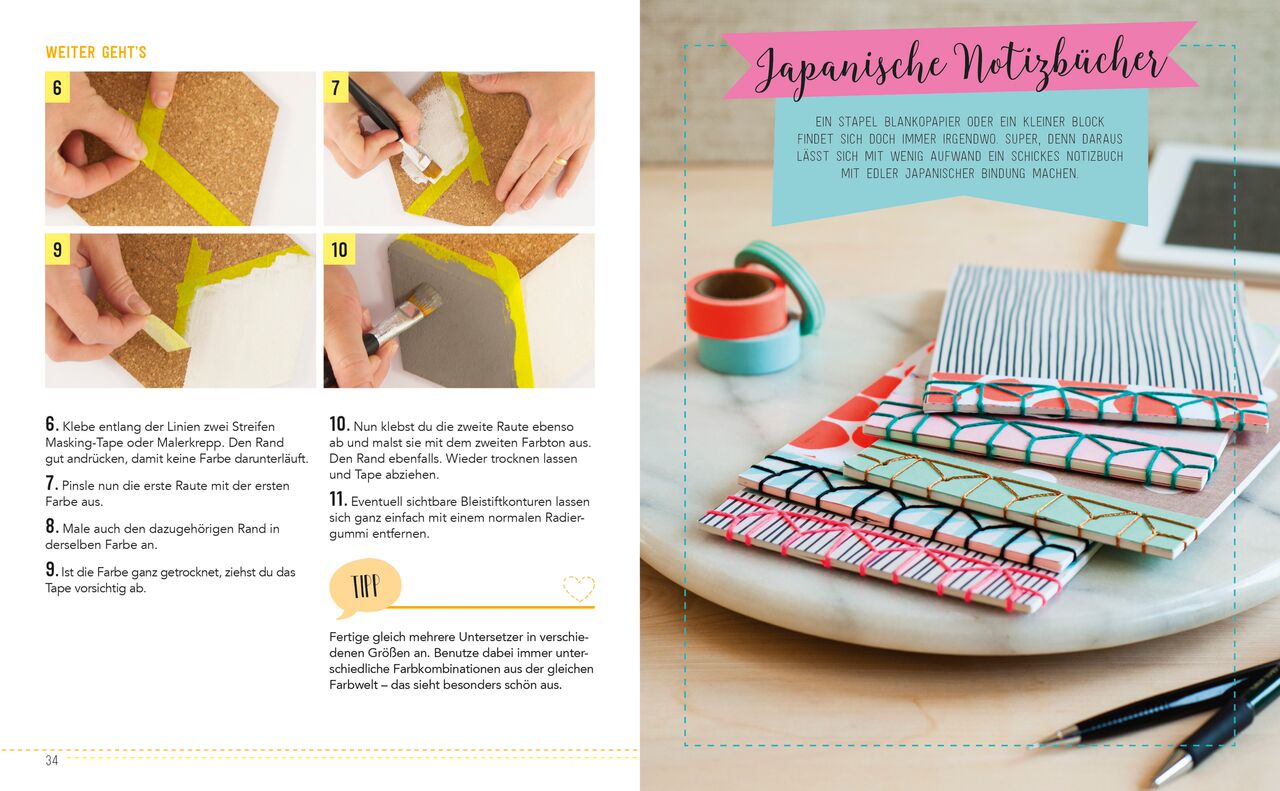 WEITER GEHT'S

6

7

9

10

6. Klebe entlang der Linien zwei Streifen Masking-Tape oder Malerkrepp. Den Rand gut andrücken, damit keine Farbe darunterläuft.

7. Pinsle nun die erste Raute mit der ersten Farbe aus.

8. Male auch den dazugehörigen Rand in derselben Farbe an.

9. Ist die Farbe ganz getrocknet, ziehst du das Tape vorsichtig ab.

10. Nun klebst du die zweite Raute ebenso ab und malst sie mit dem zweiten Farbton aus. Den Rand ebenfalls. Wieder trocknen lassen und Tape abziehen.

11. Eventuell sichtbare Bleistiftkonturen lassen sich ganz einfach mit einem normalen Radiergummi entfernen.

TIPP

Fertige gleich mehrere Untersetzer in verschiedenen Größen an. Benutze dabei immer unterschiedliche Farbkombinationen aus der gleichen Farbwelt – das sieht besonders schön aus.

34

Japanische Notizbücher

EIN STAPEL BLANKOPAPIER ODER EIN KLEINER BLOCK FINDET SICH DOCH IMMER IRGENDWO. SUPER, DENN DARAUS LÄSST SICH MIT WENIG AUFWAND EIN SCHICKES NOTIZBUCH MIT EDLER JAPANISCHER BINDUNG MACHEN.